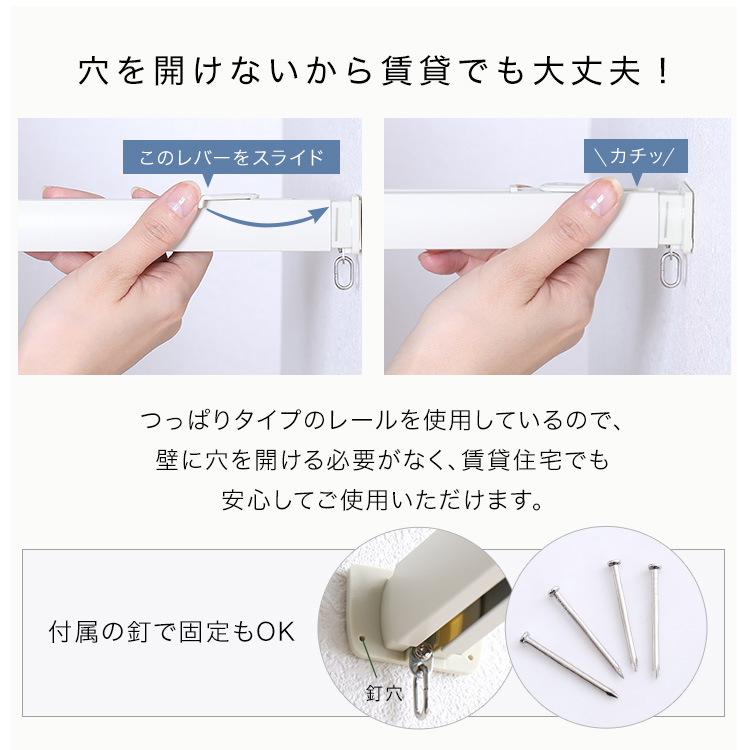 穴を開けないから賃貸でも大丈夫！

このレバーをスライド

＼カチッ／

つっぱりタイプのレールを使用しているので、
壁に穴を開ける必要がなく、賃貸住宅でも
安心してご使用いただけます。

付属の釘で固定もOK

釘穴