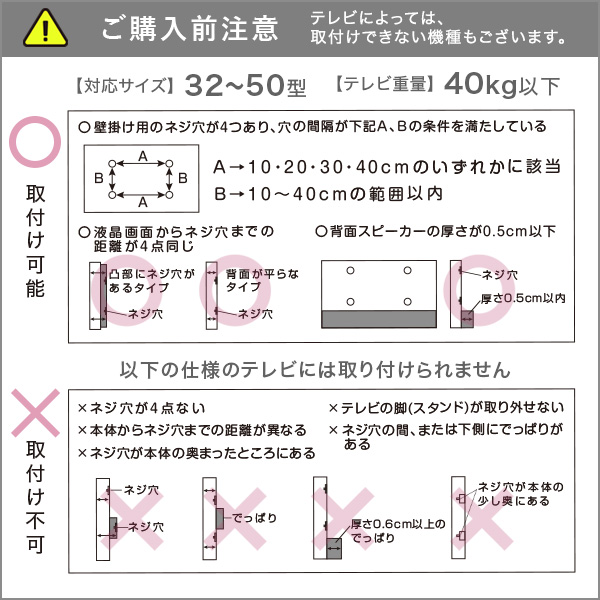 ご購入前注意 テレビによっては、取付けできない機種もございます。

【対応サイズ】32~50型 【テレビ重量】40kg以下

取付け可能

○壁掛け用のネジ穴が4つあり、穴の間隔が下記A、Bの条件を満たしている

A B B A

A→10・20・30・40cmのいずれかに該当
B→10～40cmの範囲以内

○液晶画面からネジ穴までの距離が4点同じ

凸部にネジ穴があるタイプ
ネジ穴

背面が平らなタイプ
ネジ穴

○背面スピーカーの厚さが0.5cm以下

ネジ穴
厚さ0.5cm以内

以下の仕様のテレビには取り付けられません

取付け不可

×ネジ穴が4点ない
×本体からネジ穴までの距離が異なる
×ネジ穴が本体の奥まったところにある
×テレビの脚(スタンド)が取り外せない
×ネジ穴の間、または下側にでっぱりがある

ネジ穴
ネジ穴

でっぱり

厚さ0.6cm以上のでっぱり

ネジ穴が本体の少し奥にある