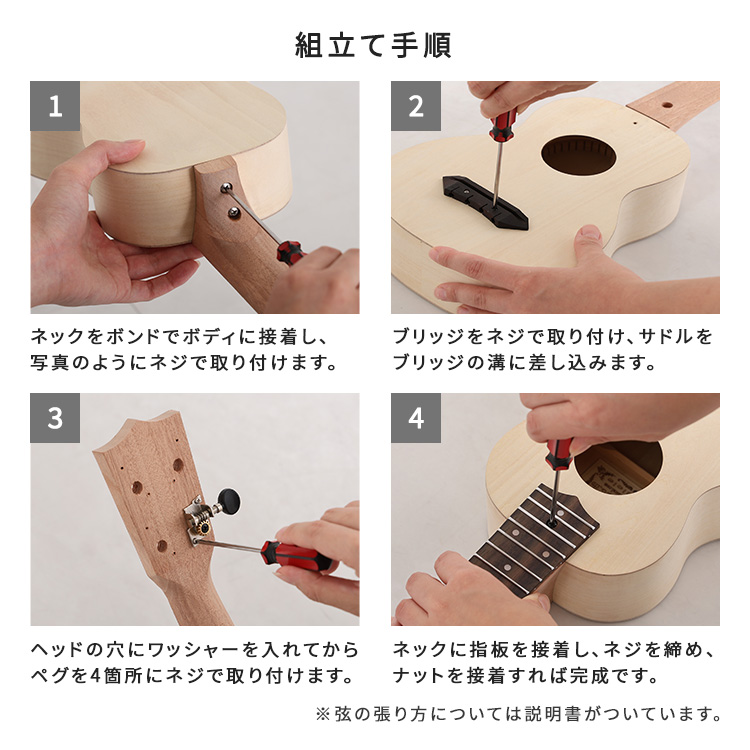 組立て手順

1

ネックをボンドでボディに接着し、写真のようにネジで取り付けます。

2

ブリッジをネジで取り付け、サドルをブリッジの溝に差し込みます。

3

ヘッドの穴にワッシャーを入れてからペグを4箇所にネジで取り付けます。

4

ネックに指板を接着し、ネジを締め、ナットを接着すれば完成です。

※弦の張り方については説明書がついています。