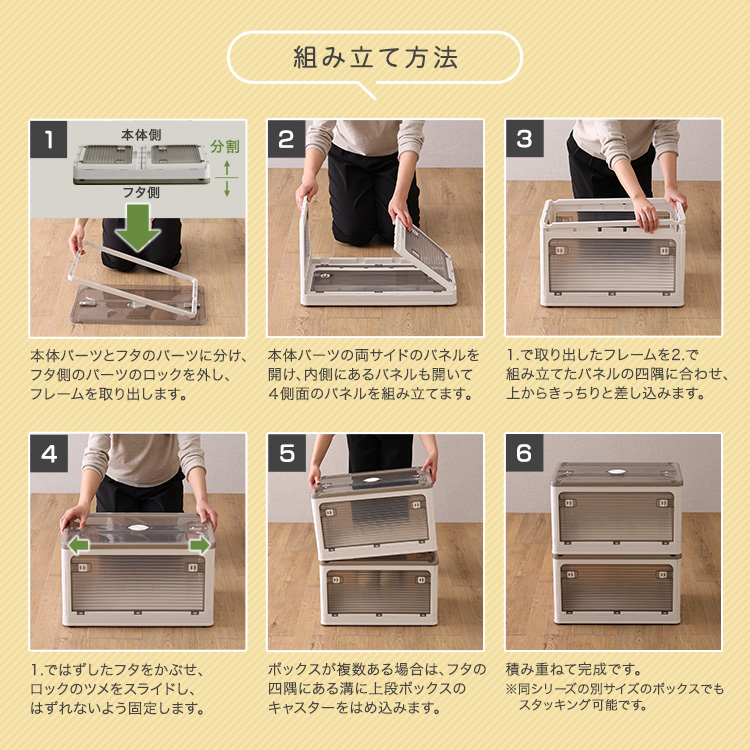 組み立て方法

1
本体側
分割
フタ側

本体パーツとフタのパーツに分け、フタ側のパーツのロックを外し、フレームを取り出します。

2

本体パーツの両サイドのパネルを開け、内側にあるパネルも開いて4側面のパネルを組み立てます。

3

1.で取り出したフレームを2.で組み立てたパネルの四隅に合わせ、上からきっちりと差し込みます。

4

1.ではずしたフタをかぶせ、ロックのツメをスライドし、はずれないよう固定します。

5

ボックスが複数ある場合は、フタの四隅にある溝に上段ボックスのキャスターをはめ込みます。

6

積み重ねて完成です。
※同シリーズの別サイズのボックスでもスタッキング可能です。